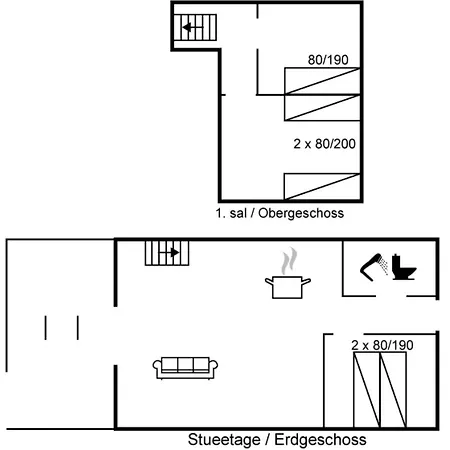 80/190

2 x 80/200

1. sal / Obergeschoss

2 x 80/190

Stueetage / Erdgeschoss